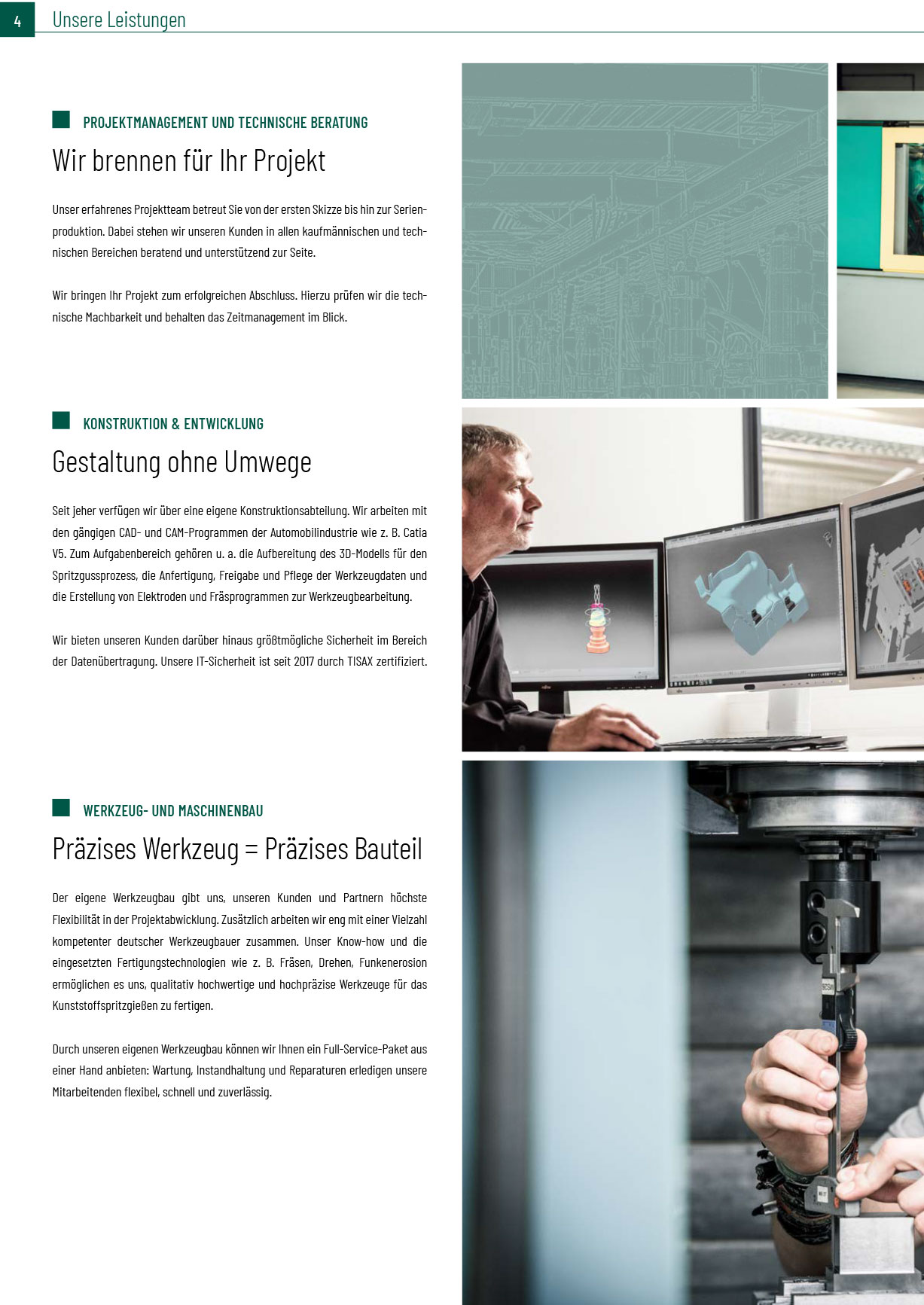 4 Unsere Leistungen

PROJEKTMANAGEMENT UND TECHNISCHE BERATUNG

Wir brennen für Ihr Projekt

Unser erfahrenes Projektteam betreut Sie von der ersten Skizze bis hin zur Serienproduktion. Dabei stehen wir unseren Kunden in allen kaufmännischen und technischen Bereichen beratend und unterstützend zur Seite.

Wir bringen Ihr Projekt zum erfolgreichen Abschluss. Hierzu prüfen wir die technische Machbarkeit und behalten das Zeitmanagement im Blick.

KONSTRUKTION & ENTWICKLUNG

Gestaltung ohne Umwege

Seit jeher verfügen wir über eine eigene Konstruktionsabteilung. Wir arbeiten mit den gängigen CAD- und CAM-Programmen der Automobilindustrie wie z. B. Catia V5. Zum Aufgabenbereich gehören u. a. die Aufbereitung des 3D-Modells für den Spritzgussprozess, die Anfertigung, Freigabe und Pflege der Werkzeugdaten und die Erstellung von Elektroden und Fräsprogrammen zur Werkzeugbearbeitung.

Wir bieten unseren Kunden darüber hinaus größtmögliche Sicherheit im Bereich der Datenübertragung. Unsere IT-Sicherheit ist seit 2017 durch TISAX zertifiziert.

WERKZEUG- UND MASCHINENBAU

Präzises Werkzeug = Präzises Bauteil

Der eigene Werkzeugbau gibt uns, unseren Kunden und Partnern höchste Flexibilität in der Projektabwicklung. Zusätzlich arbeiten wir eng mit einer Vielzahl kompetenter deutscher Werkzeugbauer zusammen. Unser Know-how und die eingesetzten Fertigungstechnologien wie z. B. Fräsen, Drehen, Funkenerosion ermöglichen es uns, qualitativ hochwertige und hochpräzise Werkzeuge für das Kunststoffspritzgießen zu fertigen.

Durch unseren eigenen Werkzeugbau können wir Ihnen ein Full-Service-Paket aus einer Hand anbieten: Wartung, Instandhaltung und Reparaturen erledigen unsere Mitarbeitenden flexibel, schnell und zuverlässig.